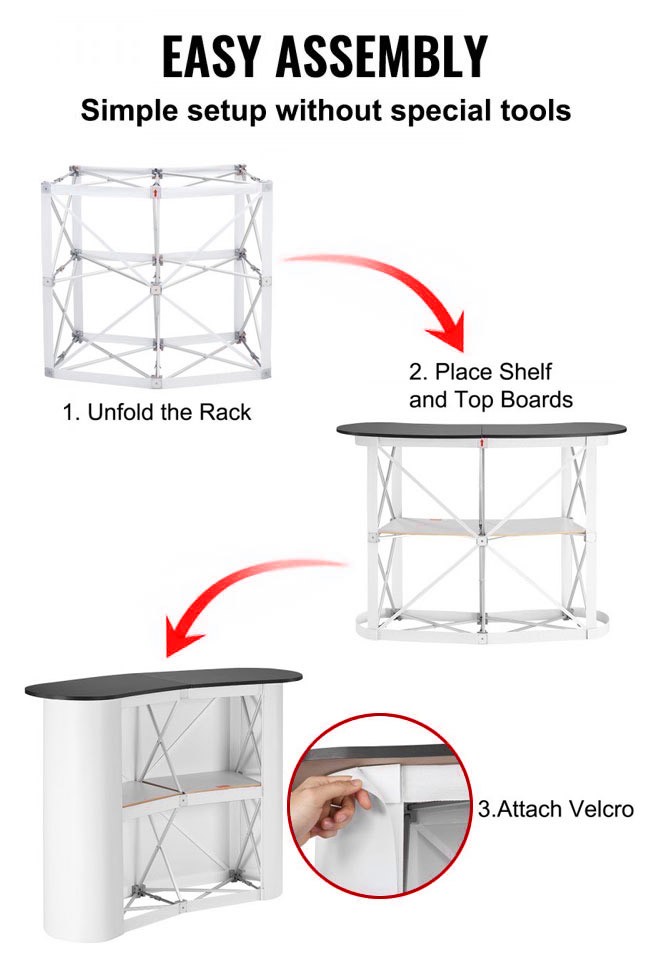 EASY ASSEMBLY

Simple setup without special tools

1. Unfold the Rack

2. Place Shelf and Top Boards

3.Attach Velcro